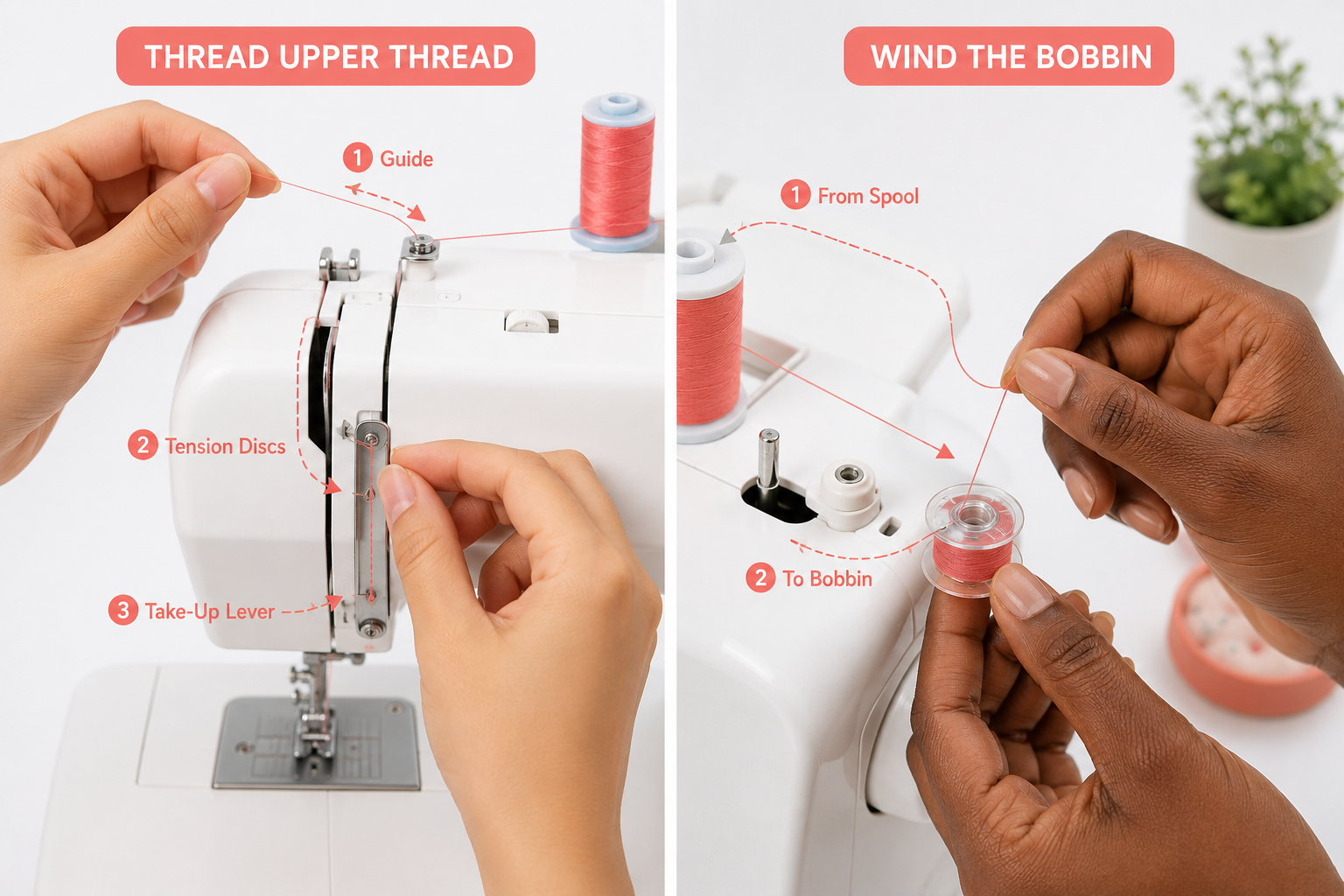 THREAD UPPER THREAD

1 Guide

2 Tension Discs

3 Take-Up Lever

WIND THE BOBBIN

1 From Spool

2 To Bobbin